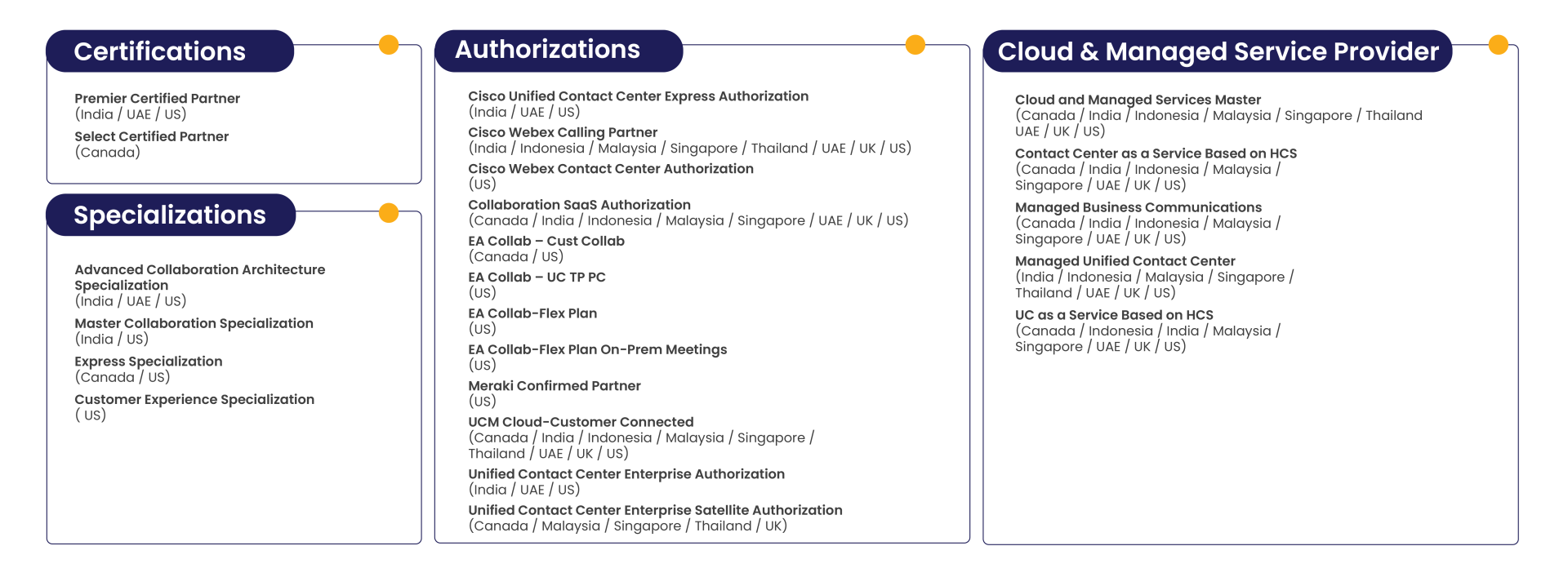 Certifications

Premier Certified Partner
(India / UAE / US)

Select Certified Partner
(Canada)

Specializations

Advanced Collaboration Architecture Specialization
(India / UAE / US)

Master Collaboration Specialization
(India / US)

Express Specialization
(Canada / US)

Customer Experience Specialization
( US)

Authorizations

Cisco Unified Contact Center Express Authorization
(India / UAE / US)

Cisco Webex Calling Partner
(India / Indonesia / Malaysia / Singapore / Thailand / UAE / UK / US)

Cisco Webex Contact Center Authorization
(US)

Collaboration SaaS Authorization
(Canada / India / Indonesia / Malaysia / Singapore / UAE / UK / US)

EA Collab – Cust Collab
(Canada / US)

EA Collab – UC TP PC
(US)

EA Collab-Flex Plan
(US)

EA Collab-Flex Plan On-Prem Meetings
(US)

Meraki Confirmed Partner
(US)

UCM Cloud-Customer Connected
(Canada / India / Indonesia / Malaysia / Singapore / Thailand / UAE / UK / US)

Unified Contact Center Enterprise Authorization
(India / UAE / US)

Unified Contact Center Enterprise Satellite Authorization
(Canada / Malaysia / Singapore / Thailand / UK)

Cloud & Managed Service Provider

Cloud and Managed Services Master
(Canada / India / Indonesia / Malaysia / Singapore / Thailand UAE / UK / US)

Contact Center as a Service Based on HCS
(Canada / India / Indonesia / Malaysia / Singapore / UAE / UK / US)

Managed Business Communications
(Canada / India / Indonesia / Malaysia / Singapore / UAE / UK / US)

Managed Unified Contact Center
(India / Indonesia / Malaysia / Singapore / Thailand / UAE / UK / US)

UC as a Service Based on HCS
(Canada / Indonesia / India / Malaysia / Singapore / UAE / UK / US)